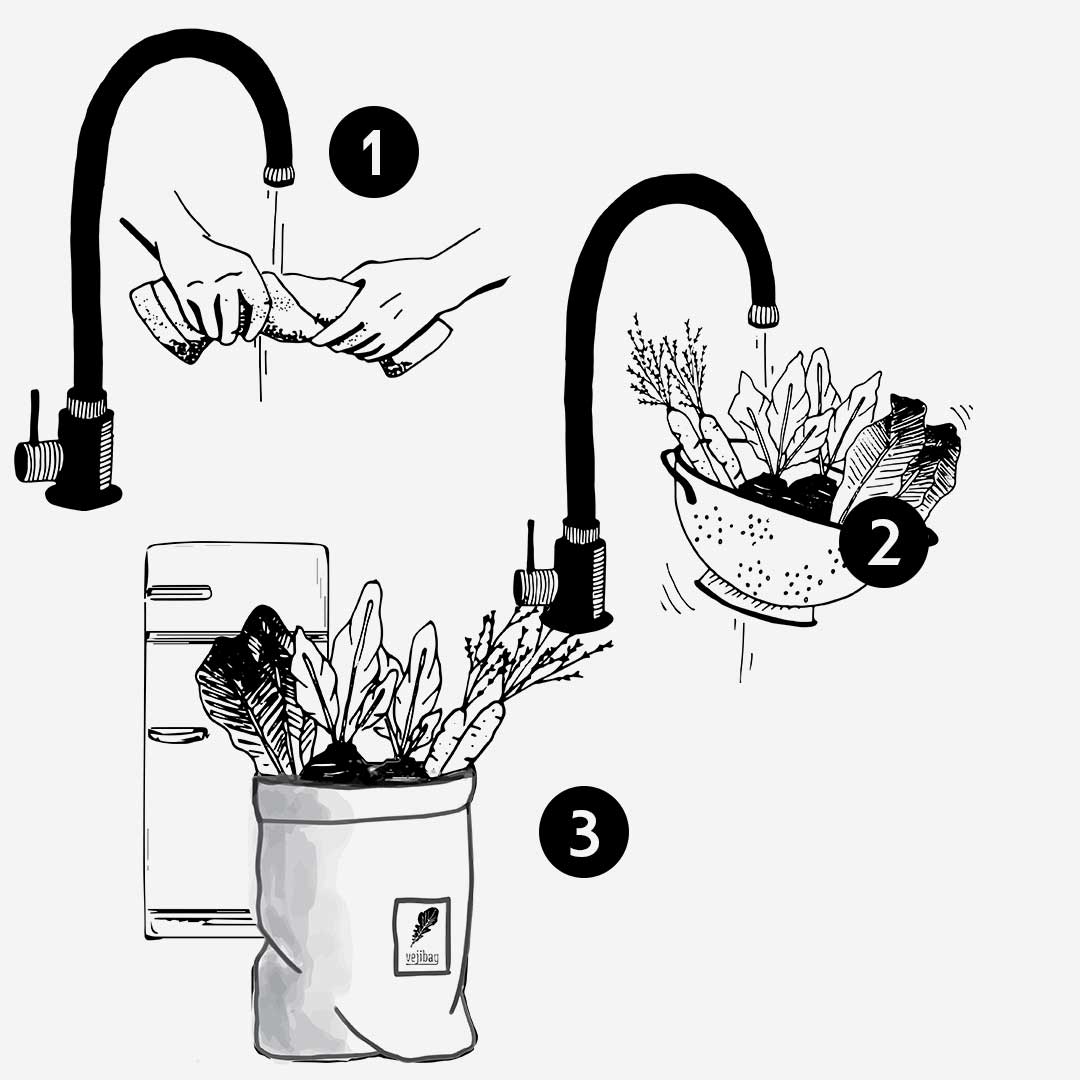 1

2

3

vejibag