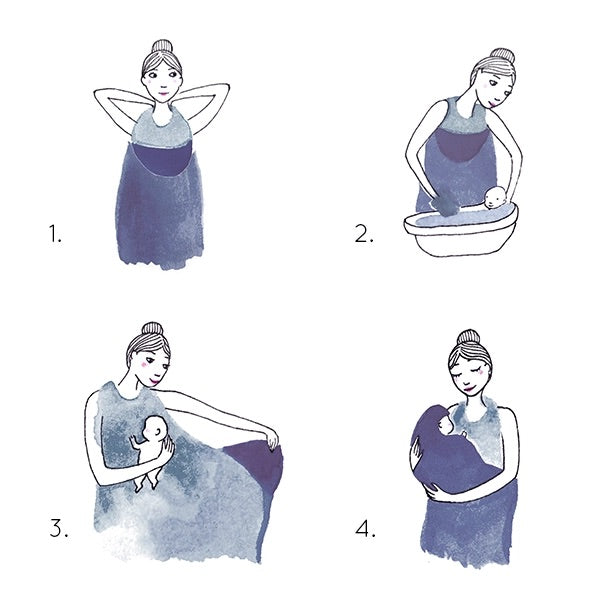 1.

2.

3.

4.